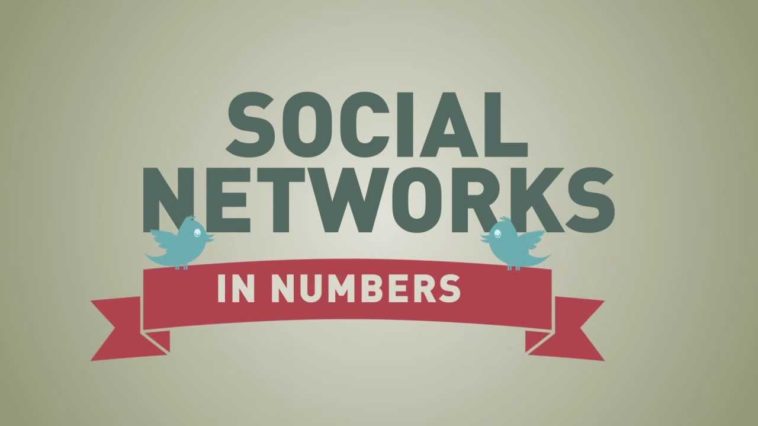 SOCIAL
NETWORKS
IN NUMBERS