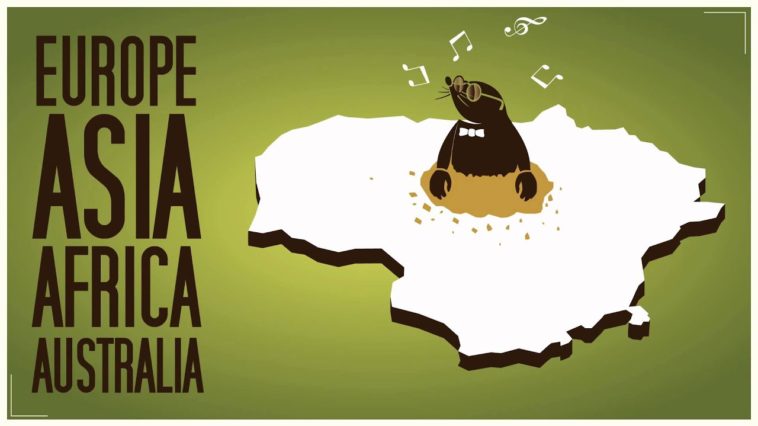 EUROPE
ASIA
AFRICA
AUSTRALIA