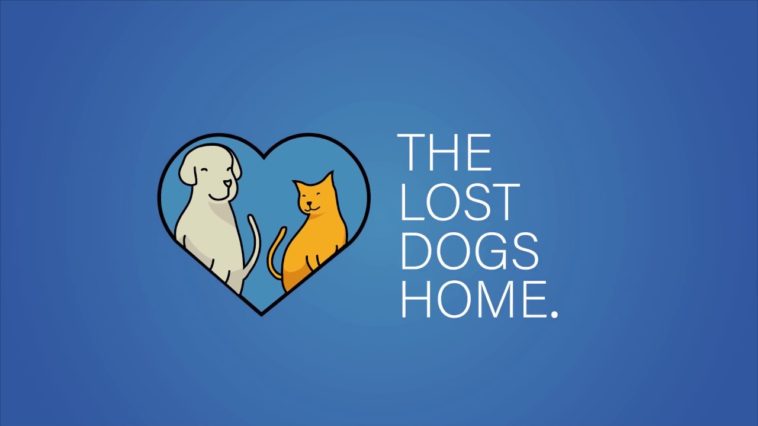 THE LOST DOGS HOME.