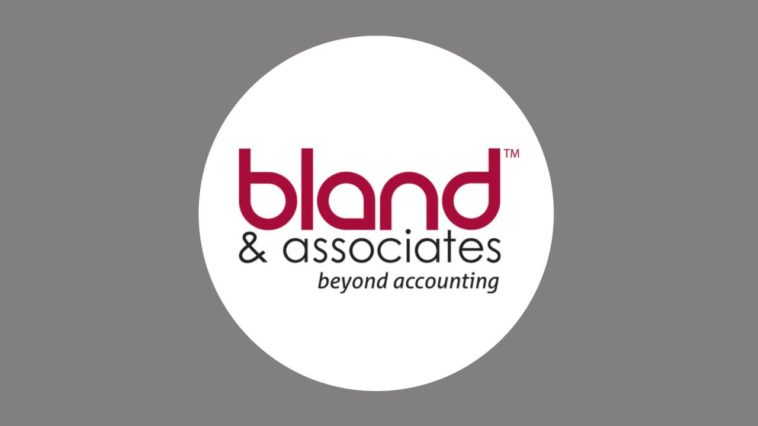 bland™
& associates
beyond accounting