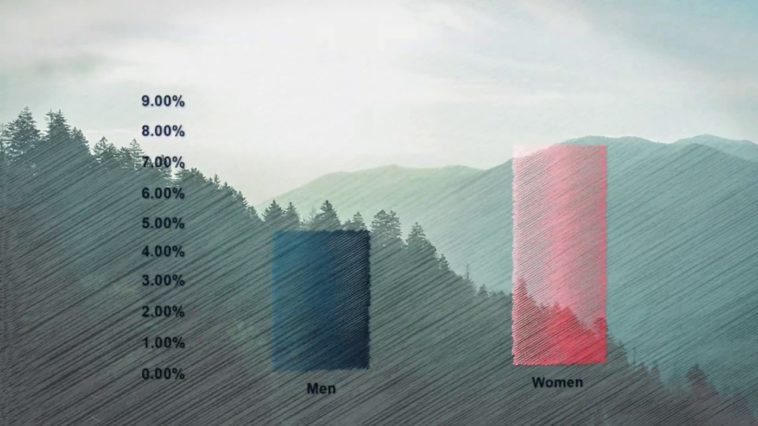 9.00%
8.00%
7.00%
6.00%
5.00%
4.00%
3.00%
2.00%
1.00%
0.00%

Men

Women