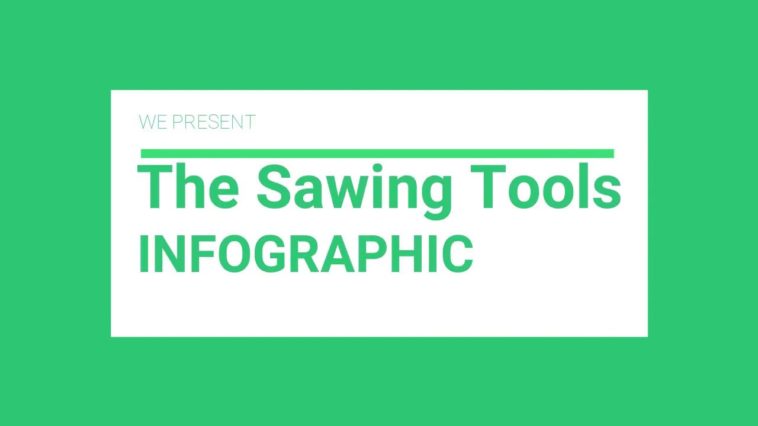 WE PRESENT

The Sawing Tools
INFOGRAPHIC