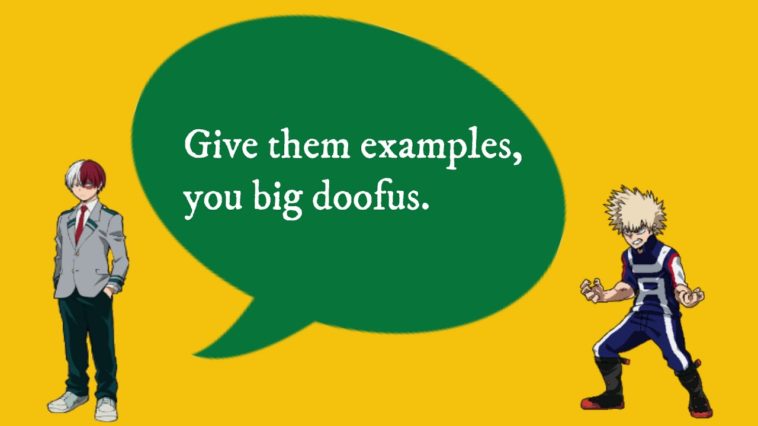 Give them examples, you big doofus.