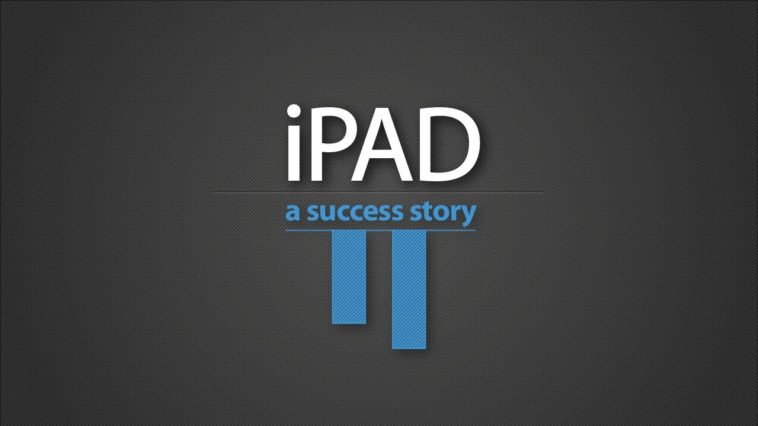 iPAD
a success story