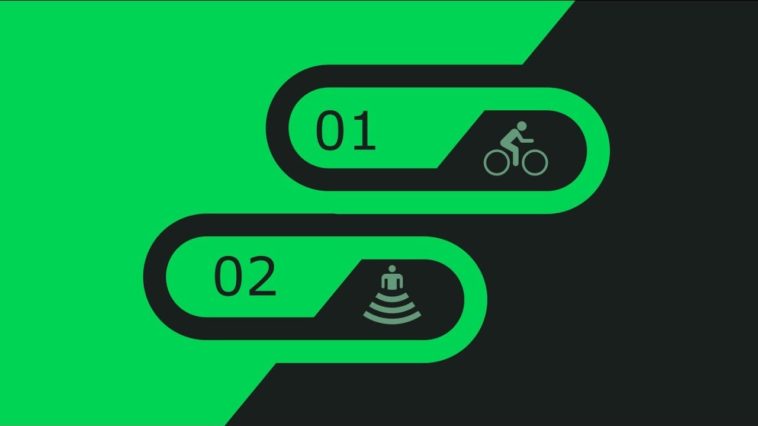 01

02