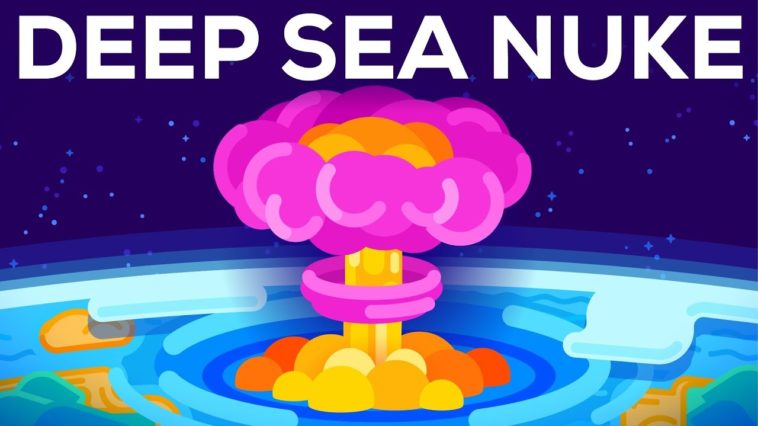 DEEP SEA NUKE