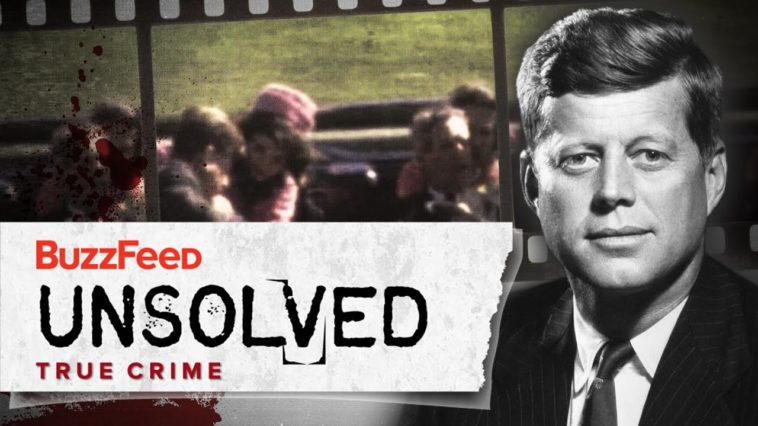 BuzzFeed
UNSOLVED
TRUE CRIME