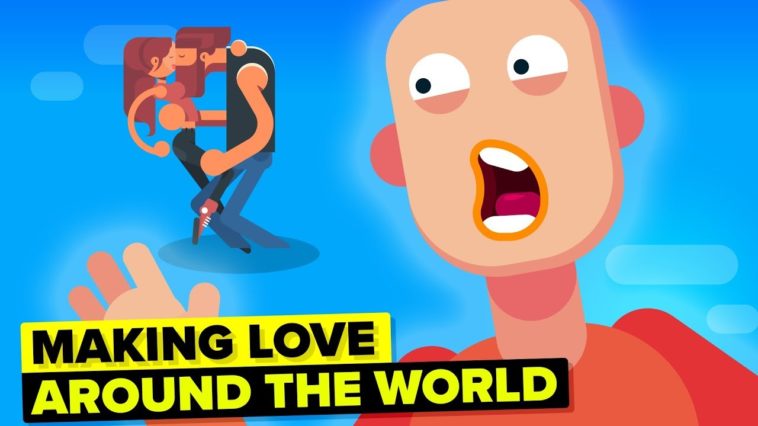 MAKING LOVE
AROUND THE WORLD