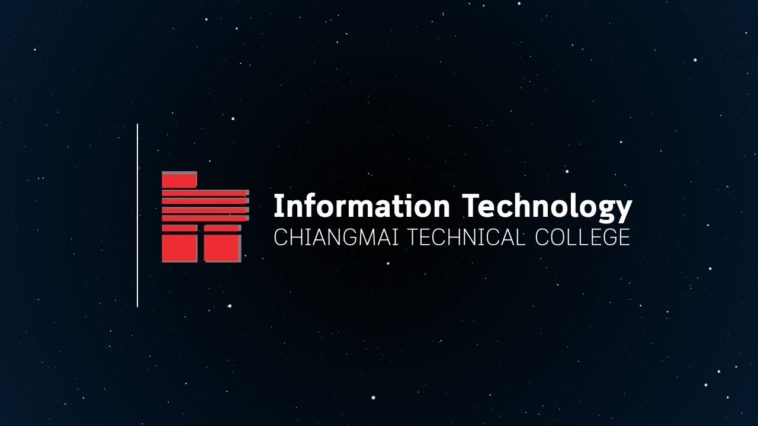 Information Technology
CHIANGMAI TECHNICAL COLLEGE