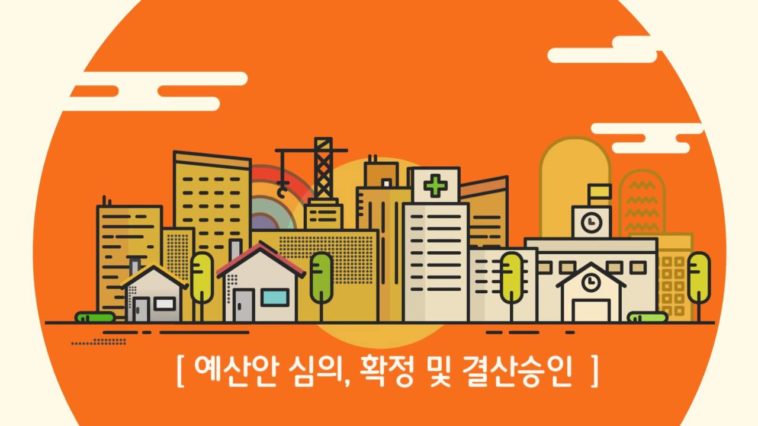 [ 예산안 심의, 확정 및 결산승인 ]