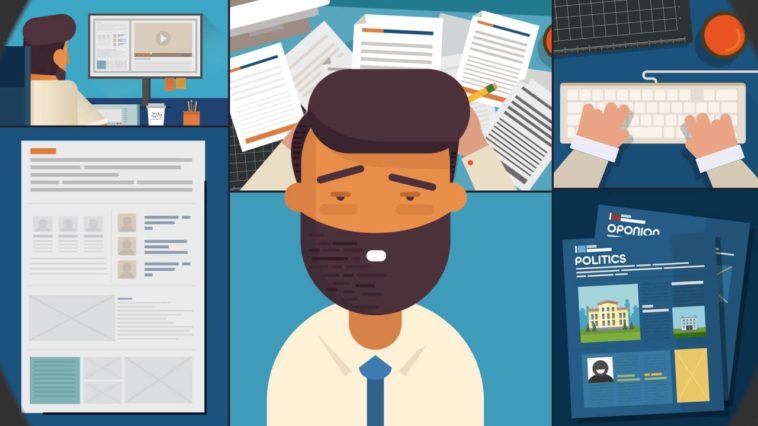 OPONION

POLITICS