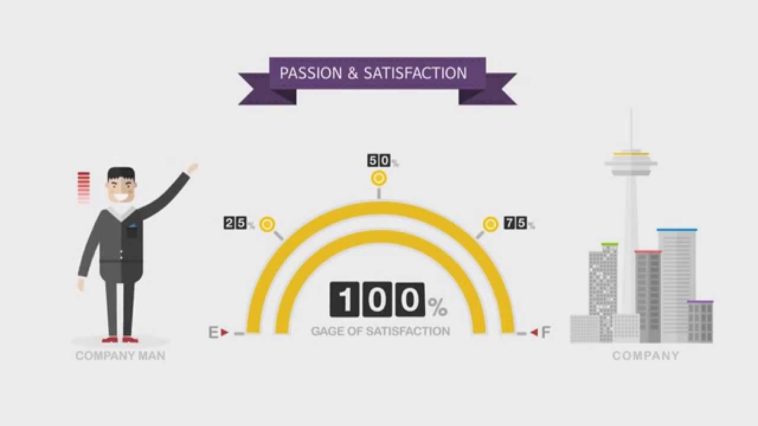 PASSION & SATISFACTION

50%

25%

75%

100%

GAGE OF SATISFACTION

E

F

COMPANY MAN

COMPANY