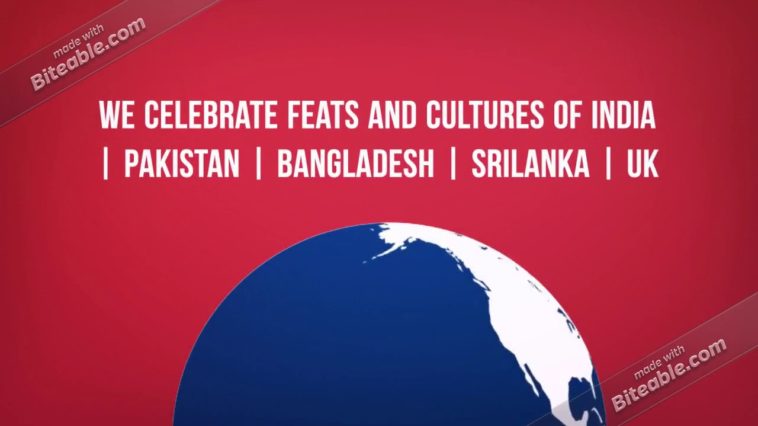 made with Biteable.com

WE CELEBRATE FEATS AND CULTURES OF INDIA | PAKISTAN | BANGLADESH | SRILANKA | UK

made with Biteable.com