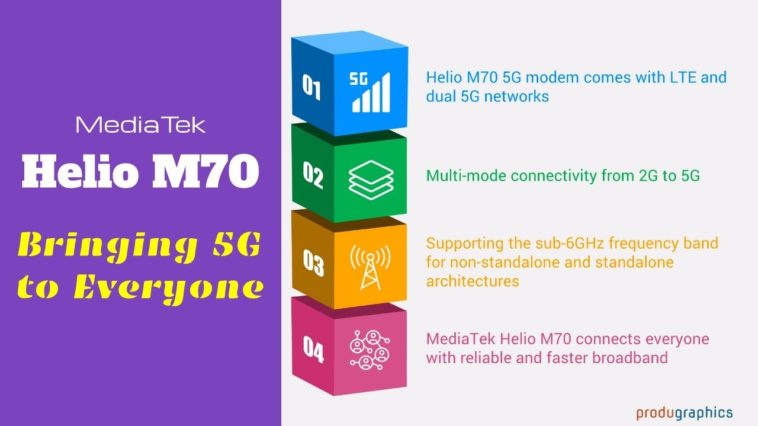 MediaTek
Helio M70

Bringing 5G to Everyone

01 5G

Helio M70 5G modem comes with LTE and dual 5G networks

02

Multi-mode connectivity from 2G to 5G

03

Supporting the sub-6GHz frequency band for non-standalone and standalone architectures

04

MediaTek Helio M70 connects everyone with reliable and faster broadband

produgraphics