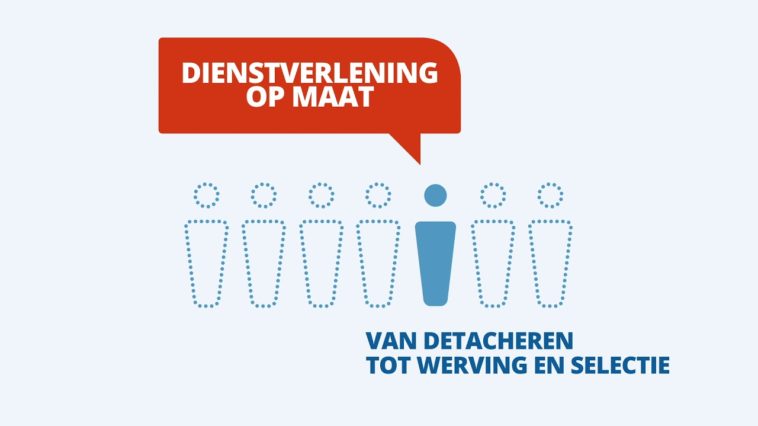 DIENSTVERLENING
OP MAAT

VAN DETACHEREN
TOT WERVING EN SELECTIE