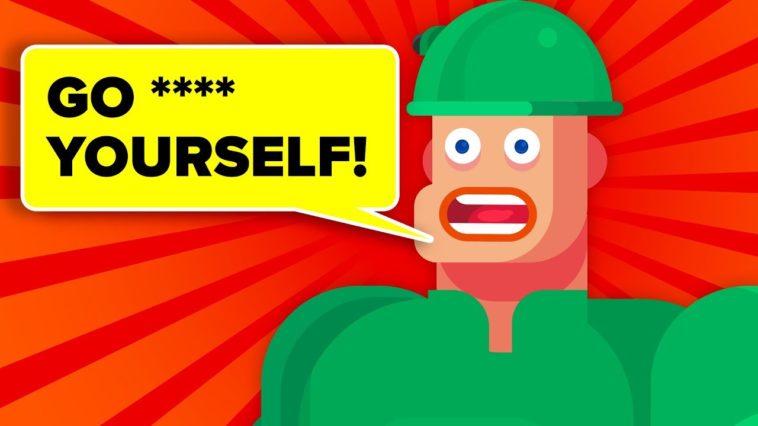 GO ****
YOURSELF!