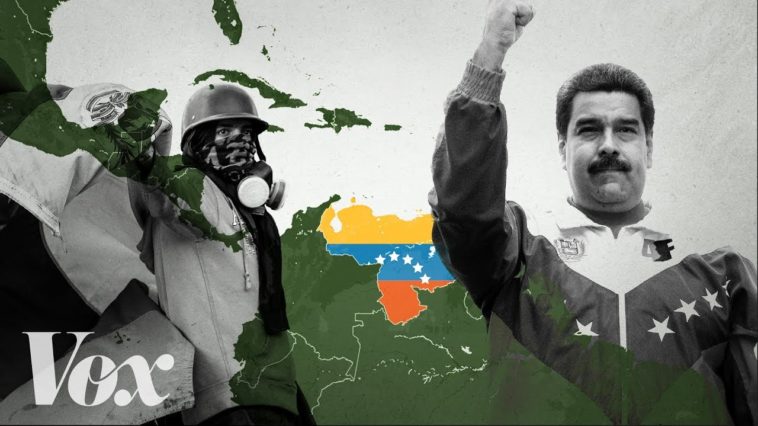 Vox