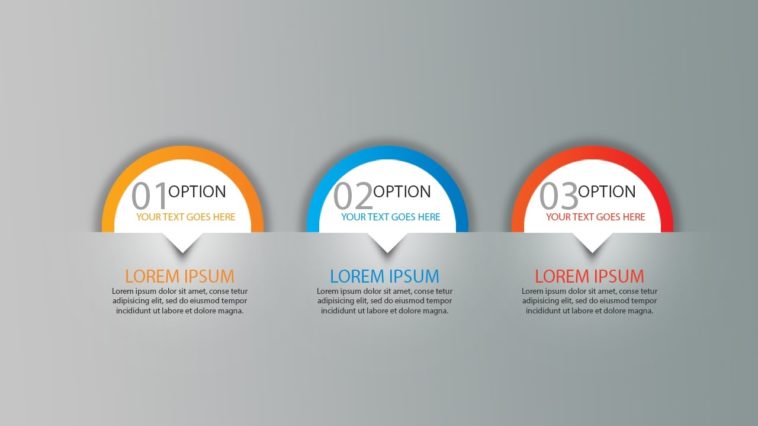 01 OPTION
YOUR TEXT GOES HERE

LOREM IPSUM
Lorem ipsum dolor sit amet, conse tetur adipisicing elit, sed do eiusmod tempor incididunt ut labore et dolore magna.

02 OPTION
YOUR TEXT GOES HERE

LOREM IPSUM
Lorem ipsum dolor sit amet, conse tetur adipisicing elit, sed do eiusmod tempor incididunt ut labore et dolore magna.

03 OPTION
YOUR TEXT GOES HERE

LOREM IPSUM
Lorem ipsum dolor sit amet, conse tetur adipisicing elit, sed do eiusmod tempor incididunt ut labore et dolore magna.