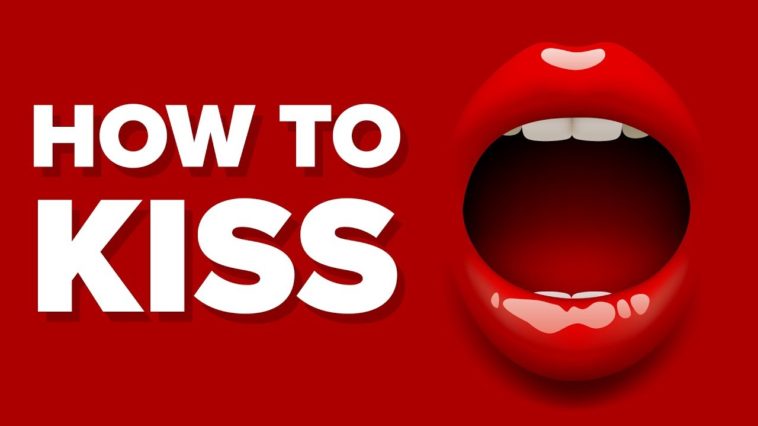 HOW TO
KISS