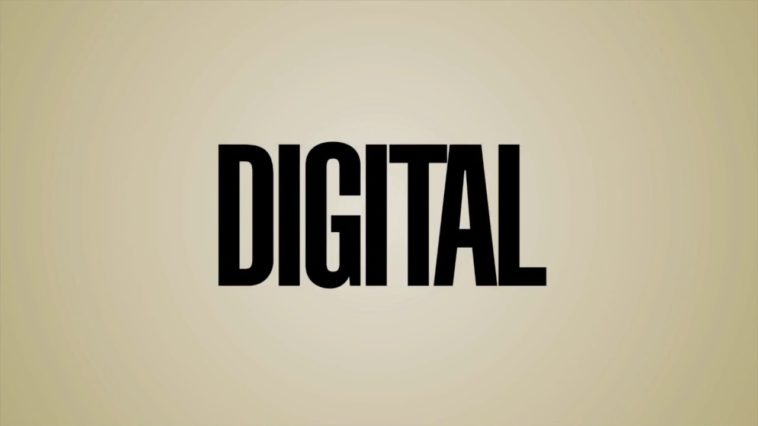 DIGITAL