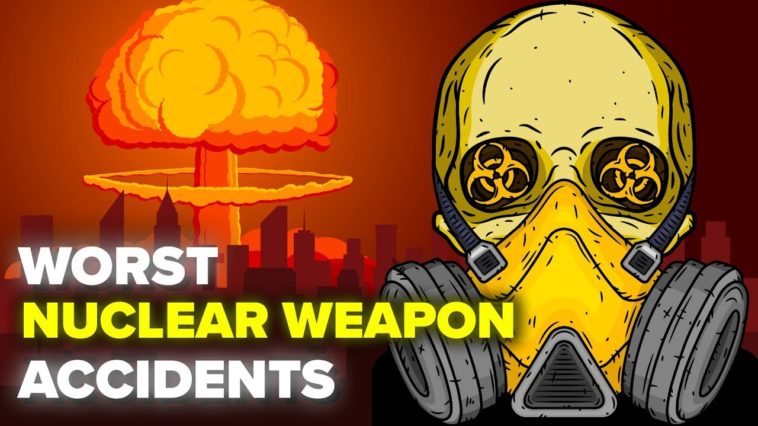 WORST
NUCLEAR WEAPON
ACCIDENTS