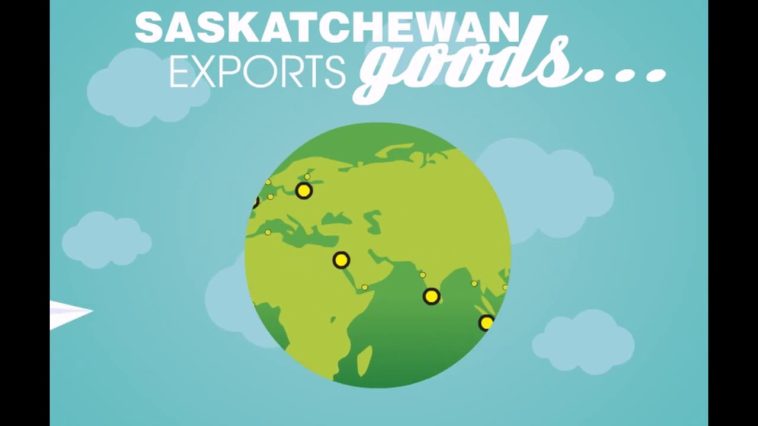 SASKATCHEWAN
EXPORTS goods...