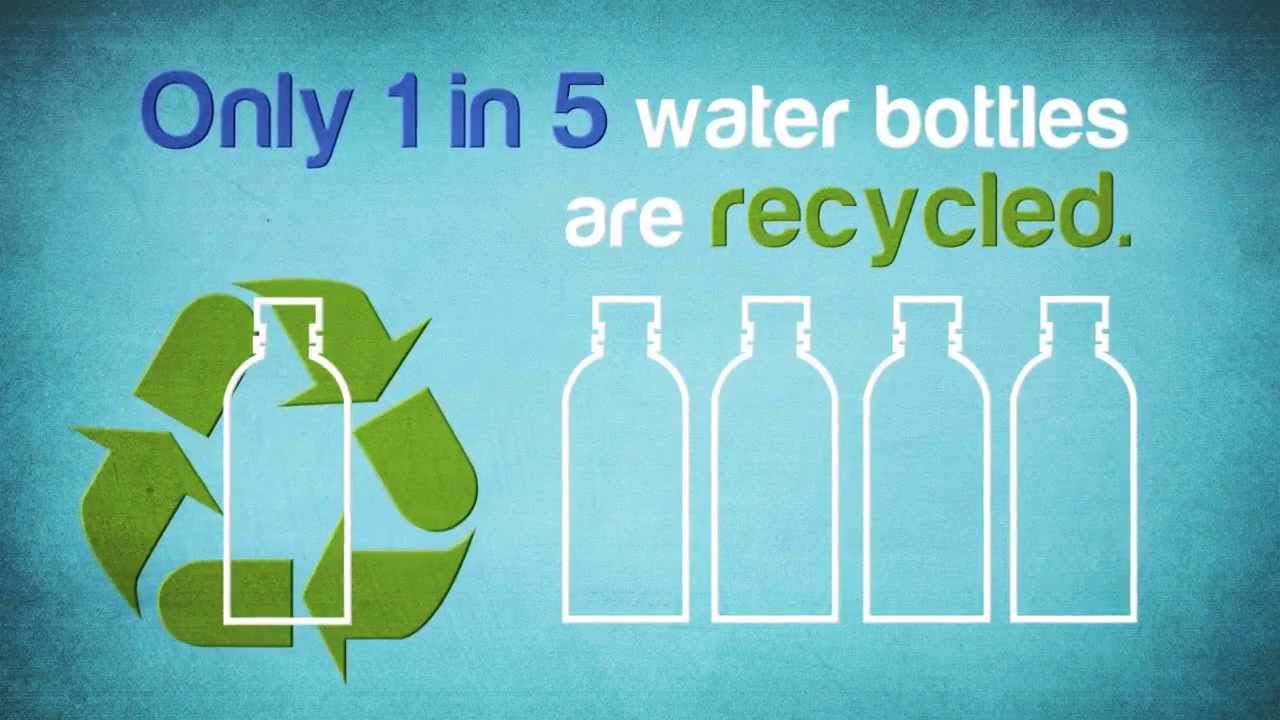 Only 1 in 5 water bottles are recycled.