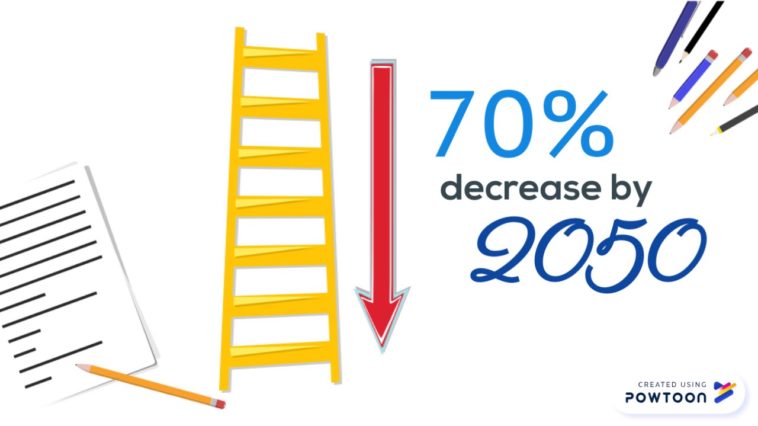 70%
decrease by
2050

CREATED USING
POWTOON