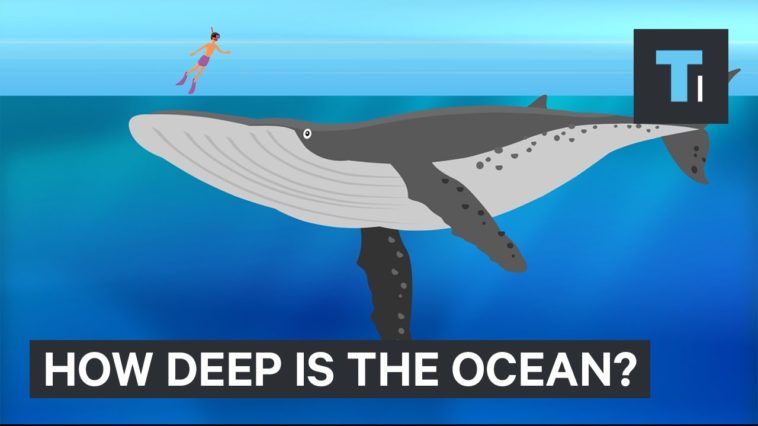 TI

HOW DEEP IS THE OCEAN?