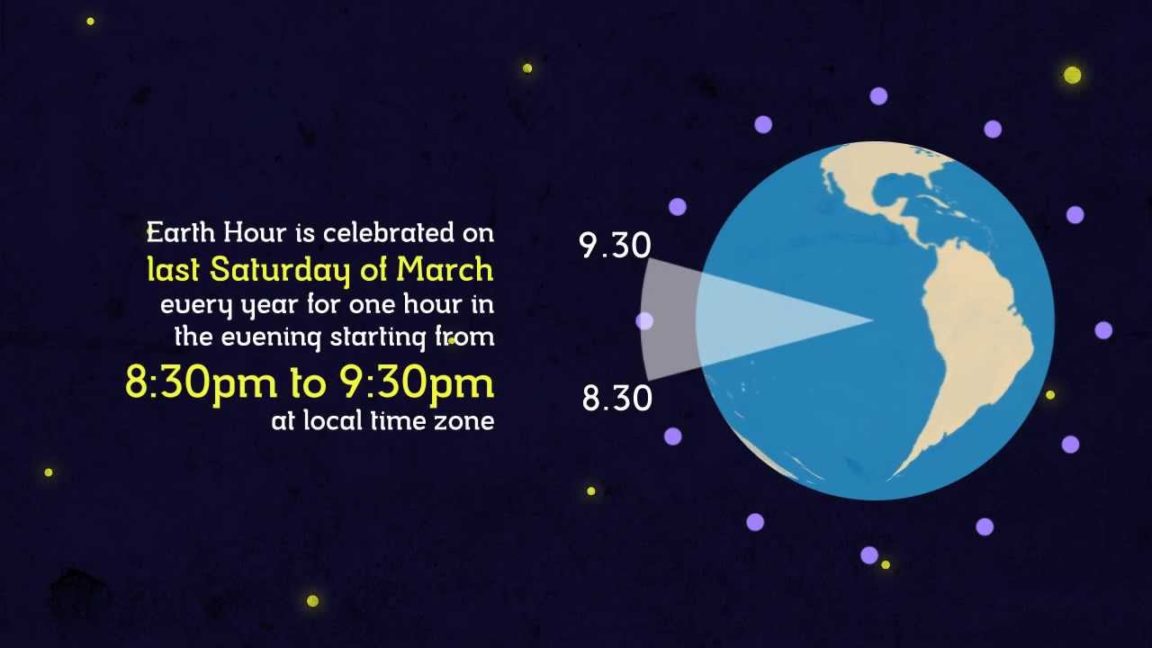 Earth Hour is celebrated on last Saturday of March every year for one hour in the evening starting from 8:30pm to 9:30pm at local time zone

9.30

8.30