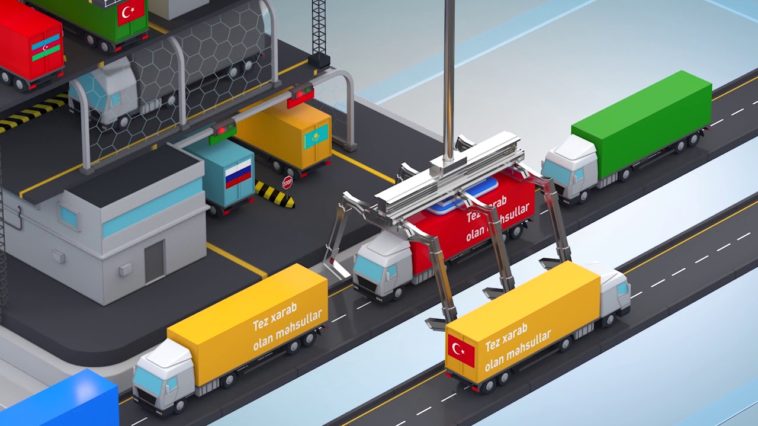 Tez xarab olan məhsullar

Tez xarab olan məhsullar

Tez xarab olan məhsullar