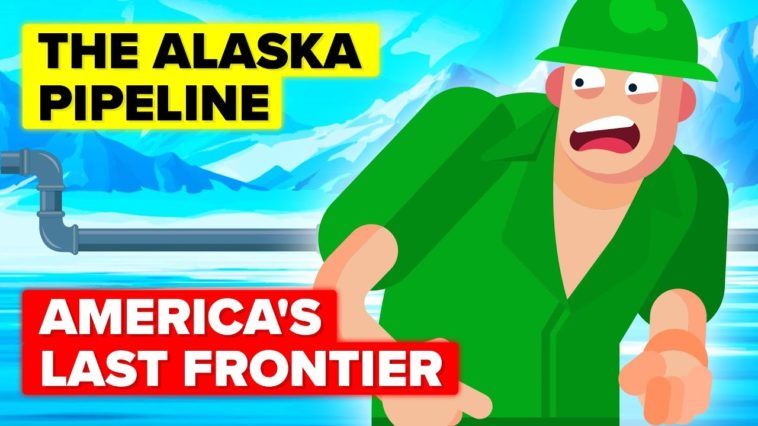 THE ALASKA PIPELINE

AMERICA'S LAST FRONTIER