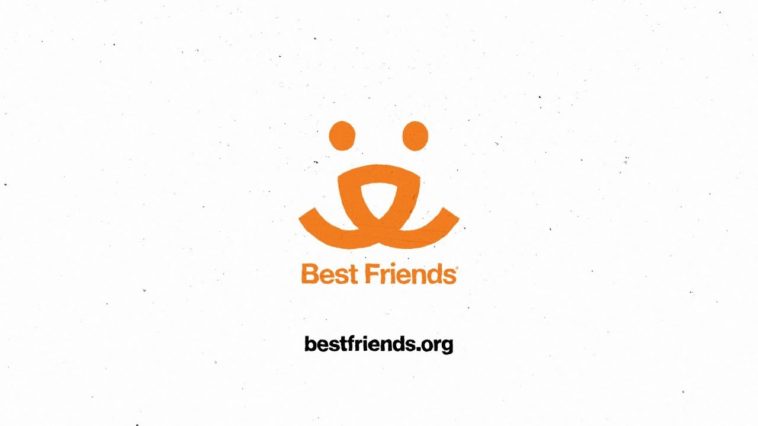 Best Friends®

bestfriends.org