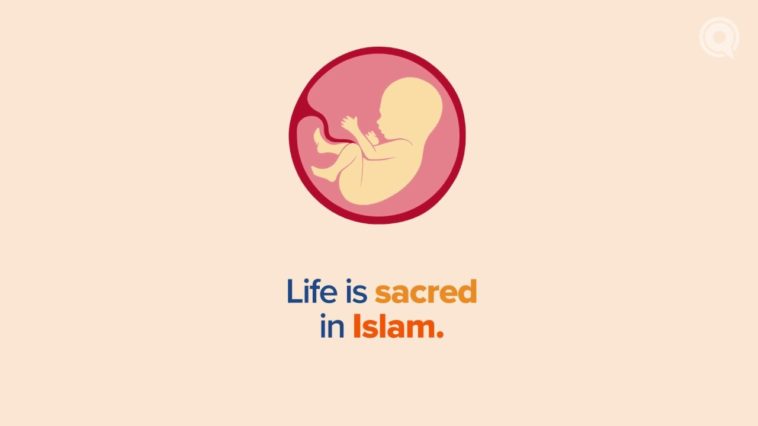 Life is sacred in Islam.