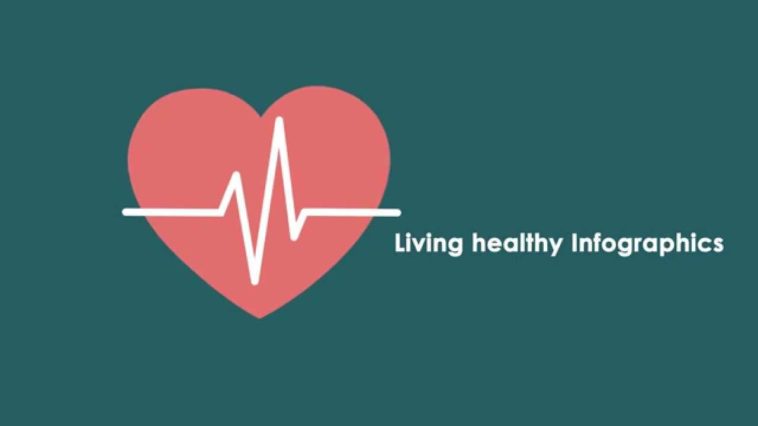 Living healthy Infographics