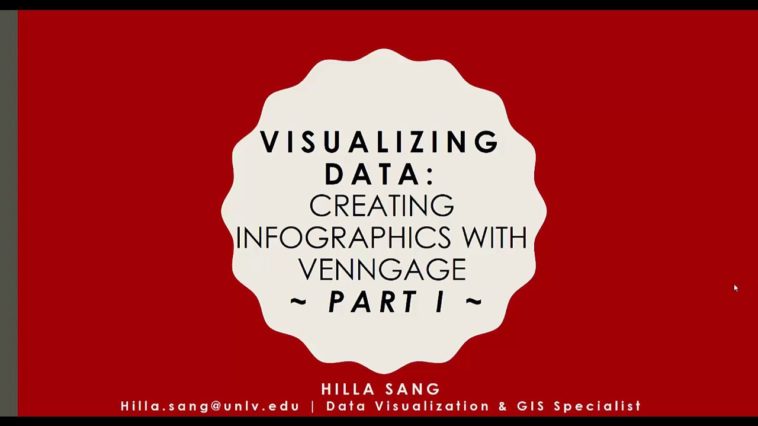 VISUALIZING DATA:
CREATING INFOGRAPHICS WITH VENNGAGE
~ PART I ~

HILLA SANG
Hilla.sang@unlv.edu | Data Visualization & GIS Specialist