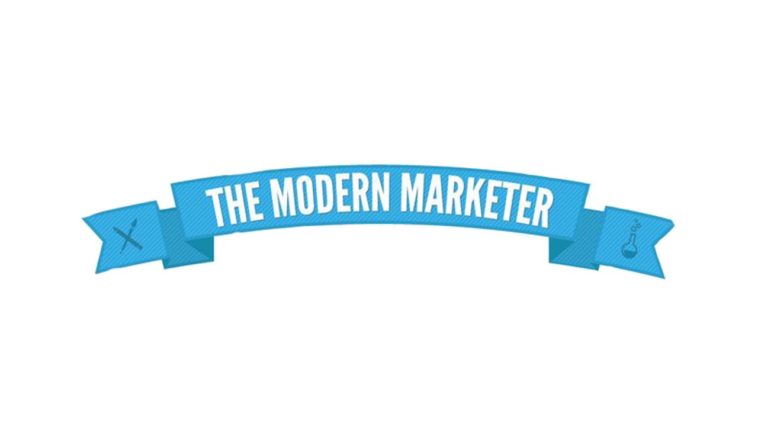 THE MODERN MARKETER