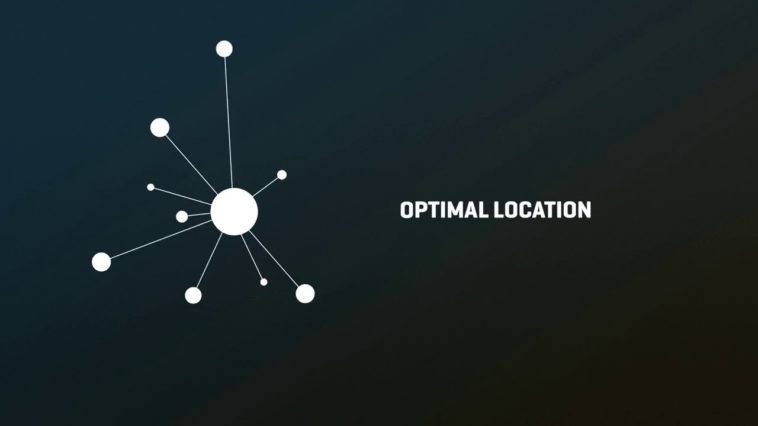 OPTIMAL LOCATION