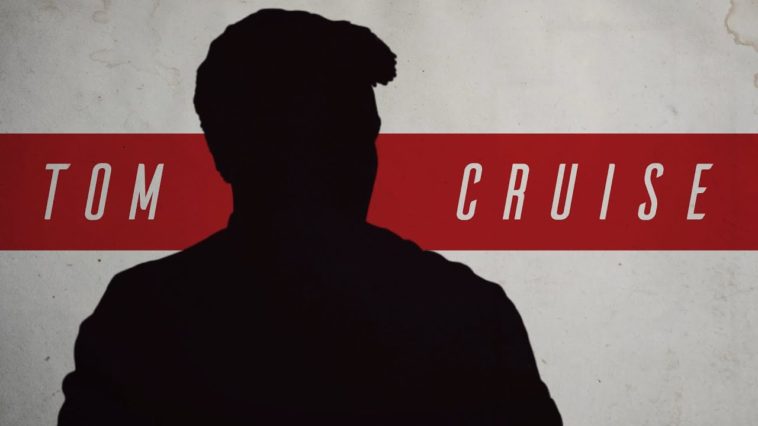 TOM CRUISE