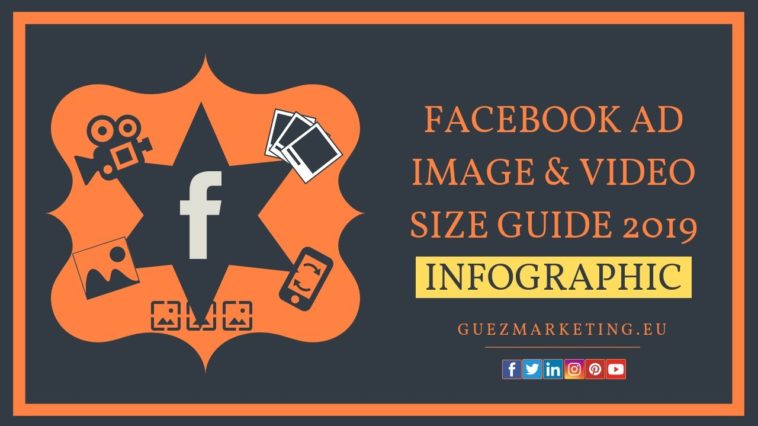 f

FACEBOOK AD IMAGE & VIDEO SIZE GUIDE 2019

INFOGRAPHIC

GUEZMARKETING.EU

f in