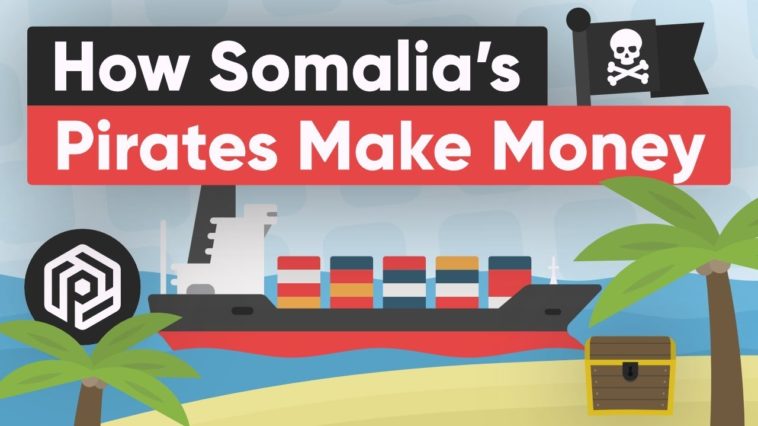 How Somalia's
Pirates Make Money