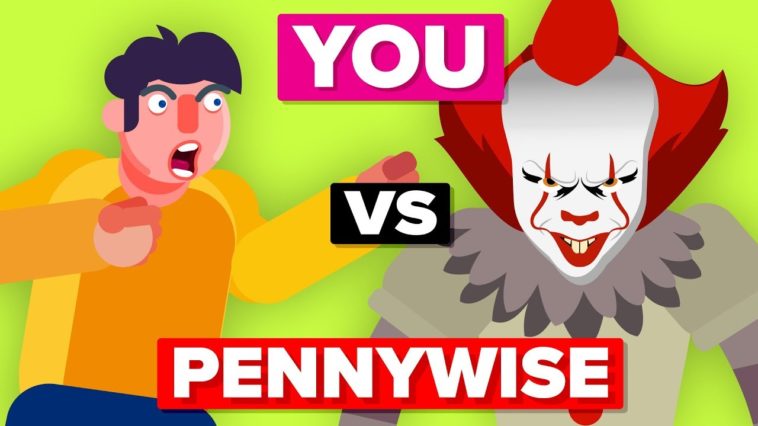 YOU

VS

PENNYWISE