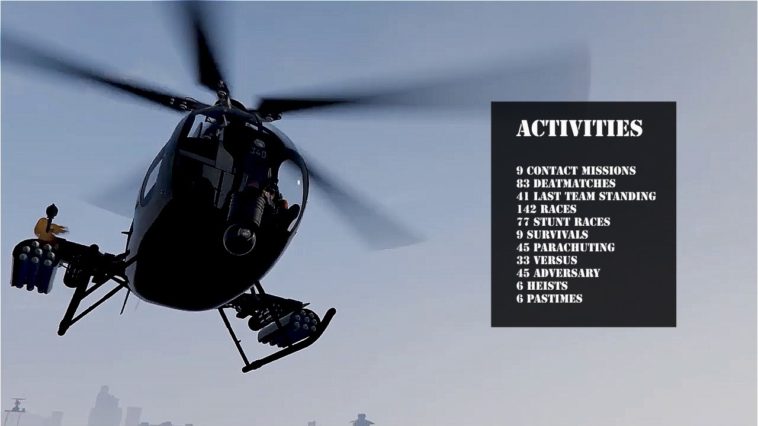 ACTIVITIES

9 CONTACT MISSIONS
83 DEATMATCHES
41 LAST TEAM STANDING
142 RACES
77 STUNT RACES
9 SURVIVALS
45 PARACHUTING
33 VERSUS
45 ADVERSARY
6 HEISTS
6 PASTIMES