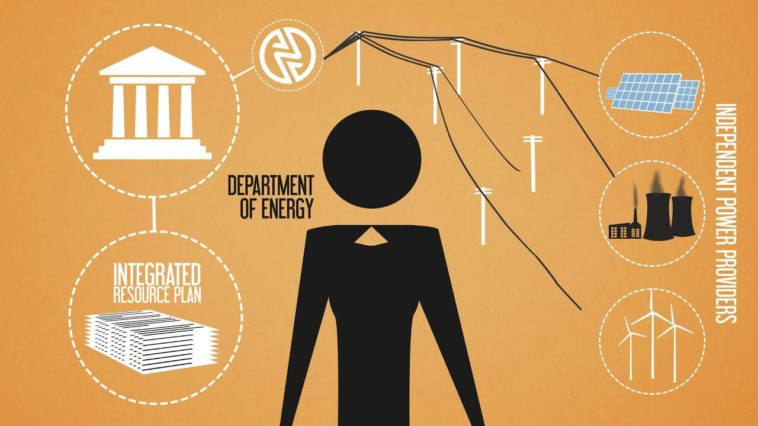 DEPARTMENT OF ENERGY

INTEGRATED RESOURCE PLAN

INDEPENDENT POWER PROVIDERS