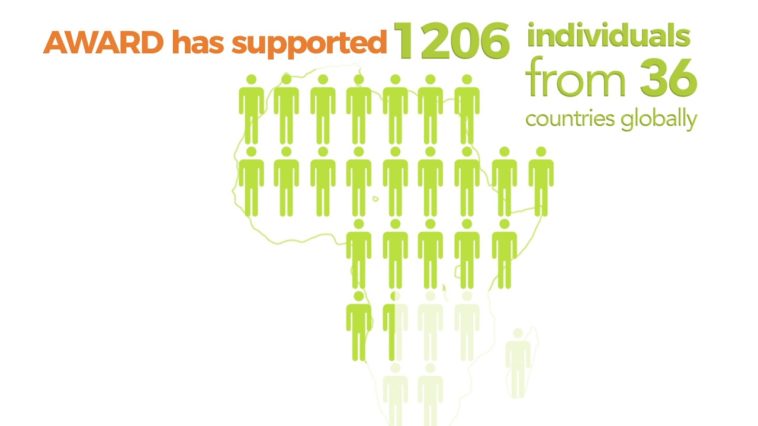 AWARD has supported 1206 individuals from 36 countries globally