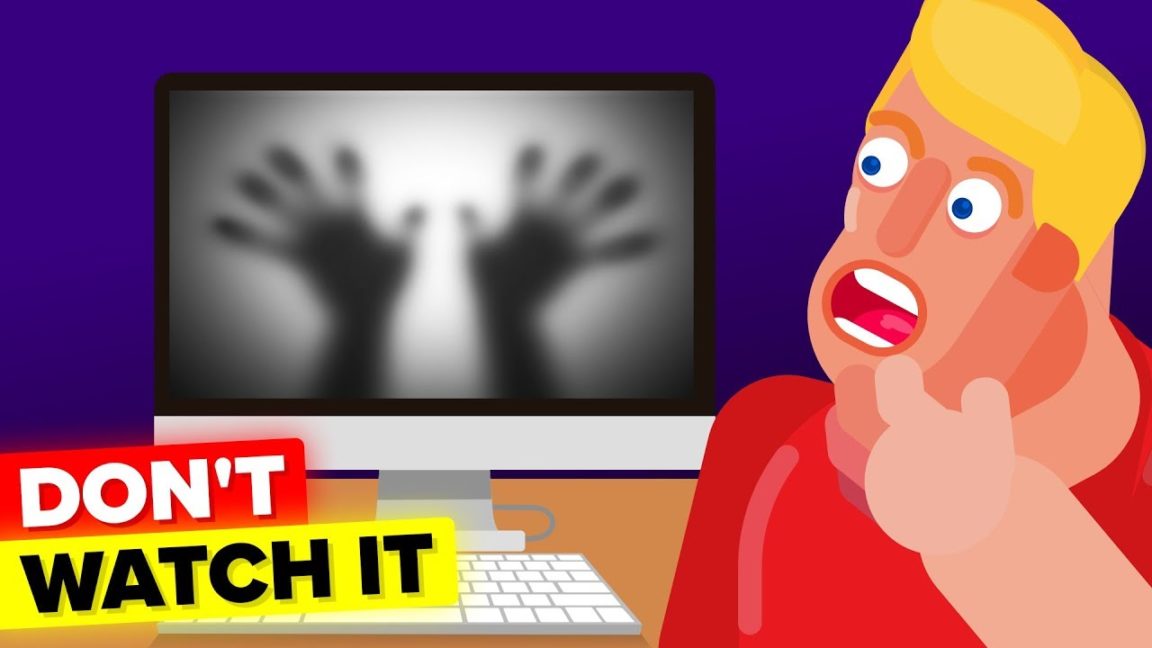 DON'T
WATCH IT