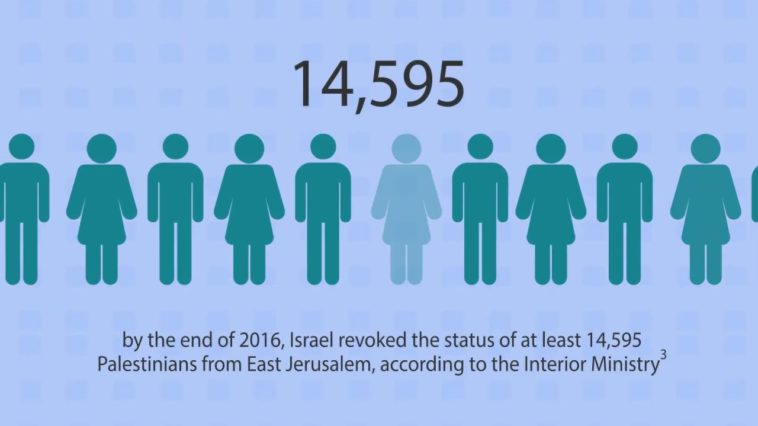 14,595

by the end of 2016, Israel revoked the status of at least 14,595 Palestinians from East Jerusalem, according to the Interior Ministry$^3$