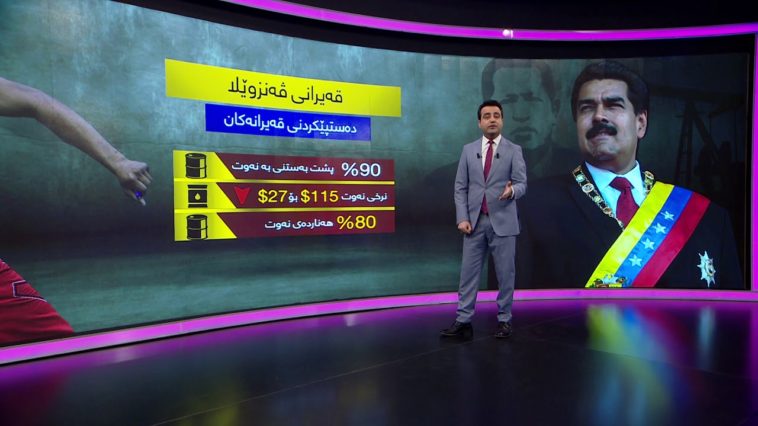 قەیرانی ڤەنزوێلا

دەستپێکردنی قەیرانەکان

%90 پشت بەستنی بە نەوت

نرخی نەوت $115 بۆ $27

%80 هەناردەی نەوت