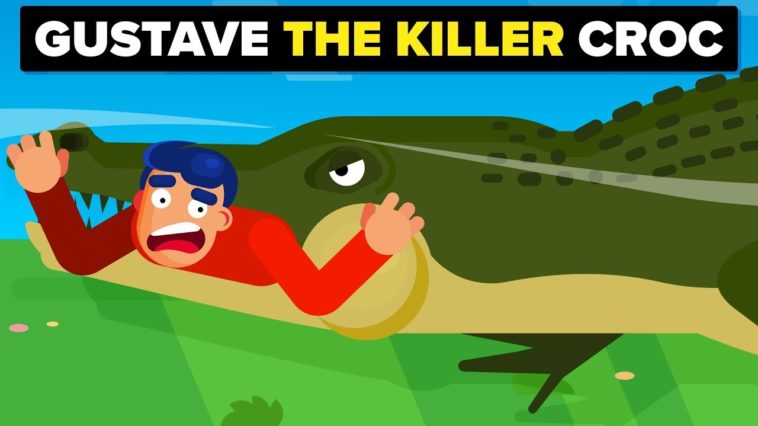 GUSTAVE THE KILLER CROC