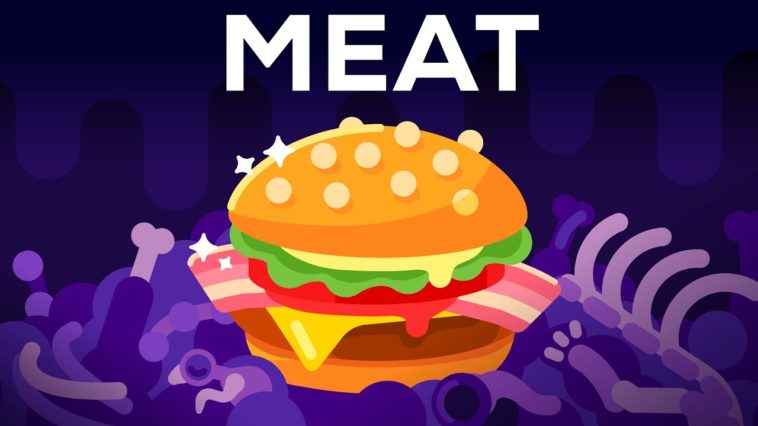 MEAT